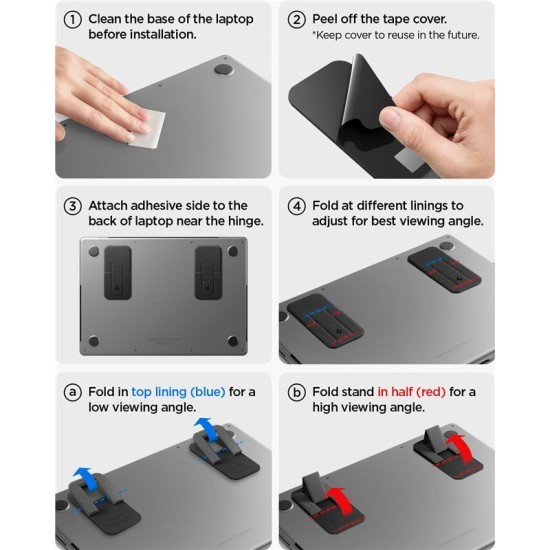 ① Clean the base of the laptop before installation.

② Peel off the tape cover.
*Keep cover to reuse in the future.

③ Attach adhesive side to the back of laptop near the hinge.

④ Fold at different linings to adjust for best viewing angle.

ⓐ Fold in top lining (blue) for a low viewing angle.

ⓑ Fold stand in half (red) for a high viewing angle.