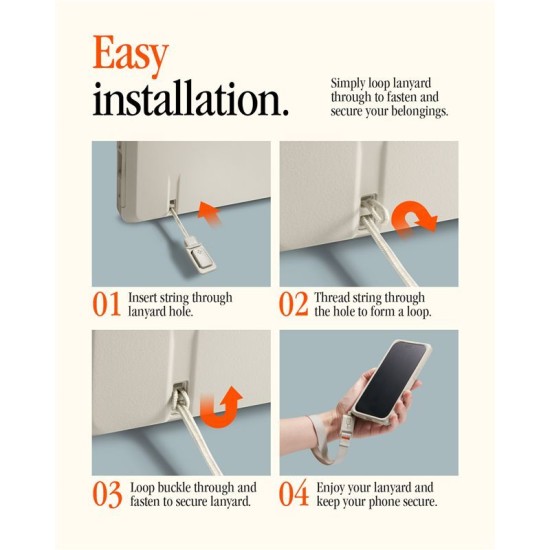 Easy installation.

Simply loop lanyard through to fasten and secure your belongings.

01 Insert string through lanyard hole.

02 Thread string through the hole to form a loop.

03 Loop buckle through and fasten to secure lanyard.

04 Enjoy your lanyard and keep your phone secure.